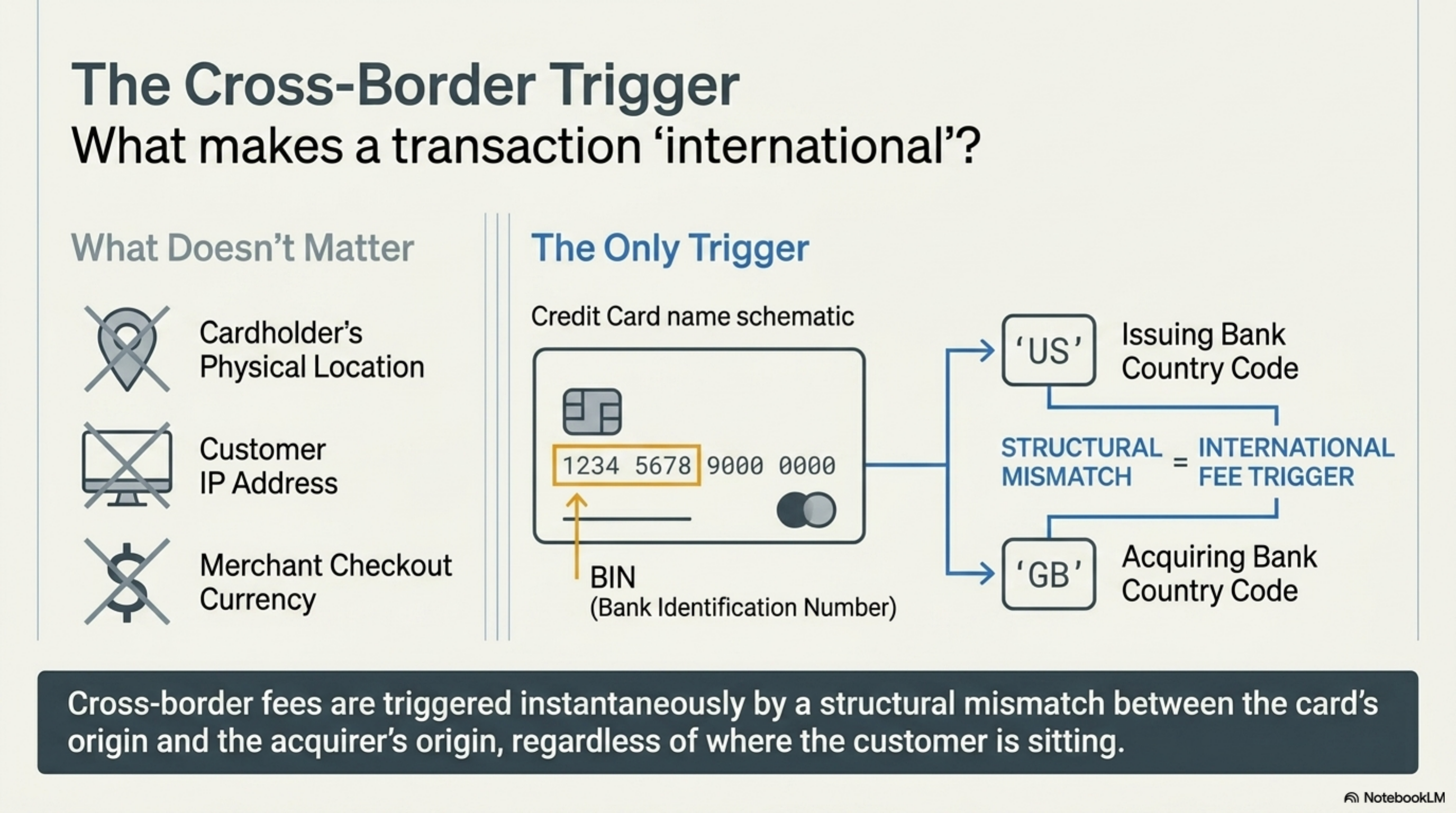 The Cross-Border Trigger

What makes a transaction 'international'?

What Doesn't Matter

Cardholder's Physical Location

Customer IP Address

Merchant Checkout Currency

The Only Trigger

Credit Card name schematic

1234 5678 9000 0000

BIN
(Bank Identification Number)

'US'

Issuing Bank Country Code

STRUCTURAL MISMATCH = INTERNATIONAL FEE TRIGGER

'GB'

Acquiring Bank Country Code

Cross-border fees are triggered instantaneously by a structural mismatch between the card's origin and the acquirer's origin, regardless of where the customer is sitting.

NotebookLM